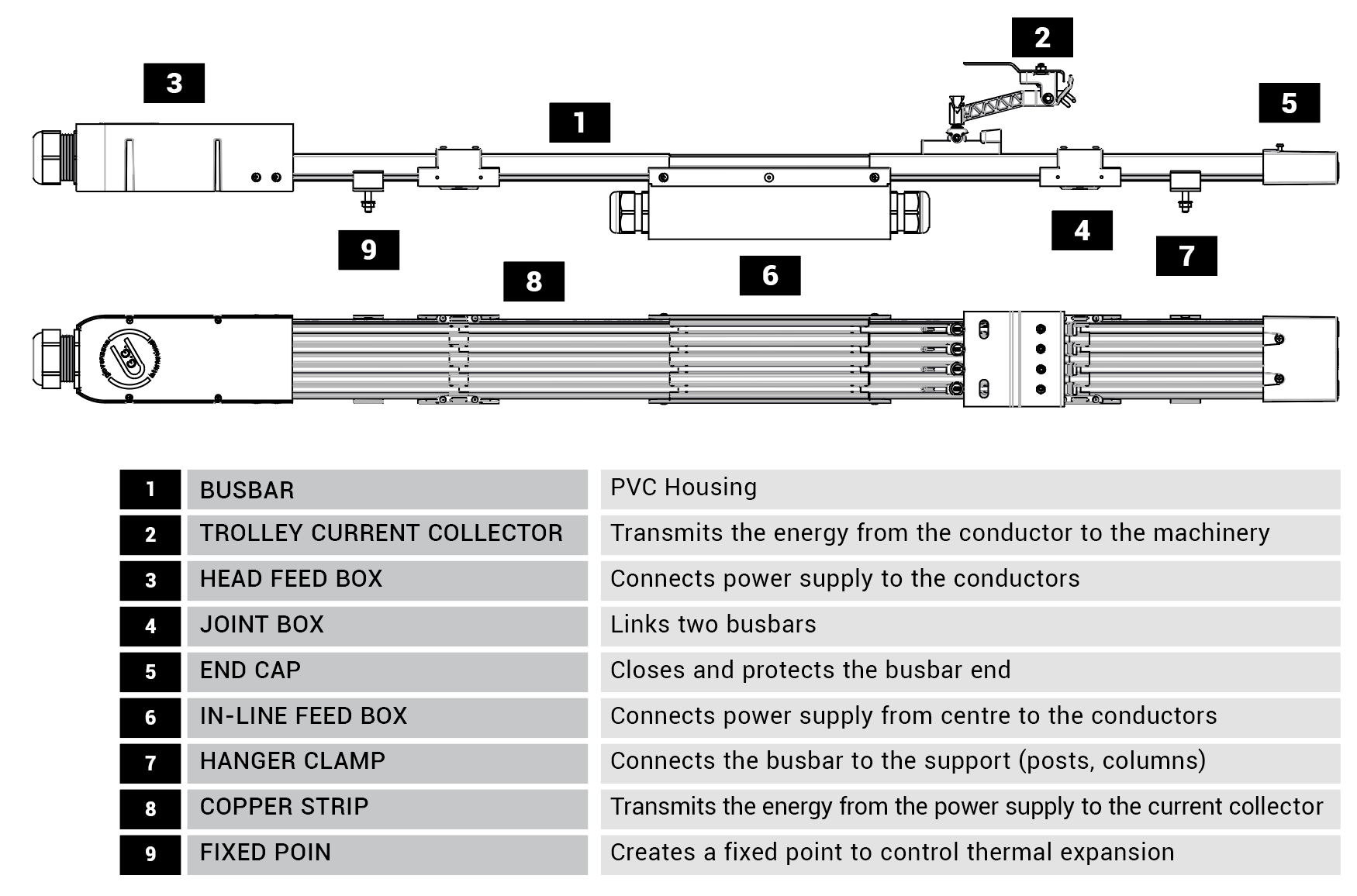 3

1

2

5

9

4

7

8

6

| 1 | BUSBAR | PVC Housing |
|---|---|---|
| 2 | TROLLEY CURRENT COLLECTOR | Transmits the energy from the conductor to the machinery |
| 3 | HEAD FEED BOX | Connects power supply to the conductors |
| 4 | JOINT BOX | Links two busbars |
| 5 | END CAP | Closes and protects the busbar end |
| 6 | IN-LINE FEED BOX | Connects power supply from centre to the conductors |
| 7 | HANGER CLAMP | Connects the busbar to the support (posts, columns) |
| 8 | COPPER STRIP | Transmits the energy from the power supply to the current collector |
| 9 | FIXED POIN | Creates a fixed point to control thermal expansion |